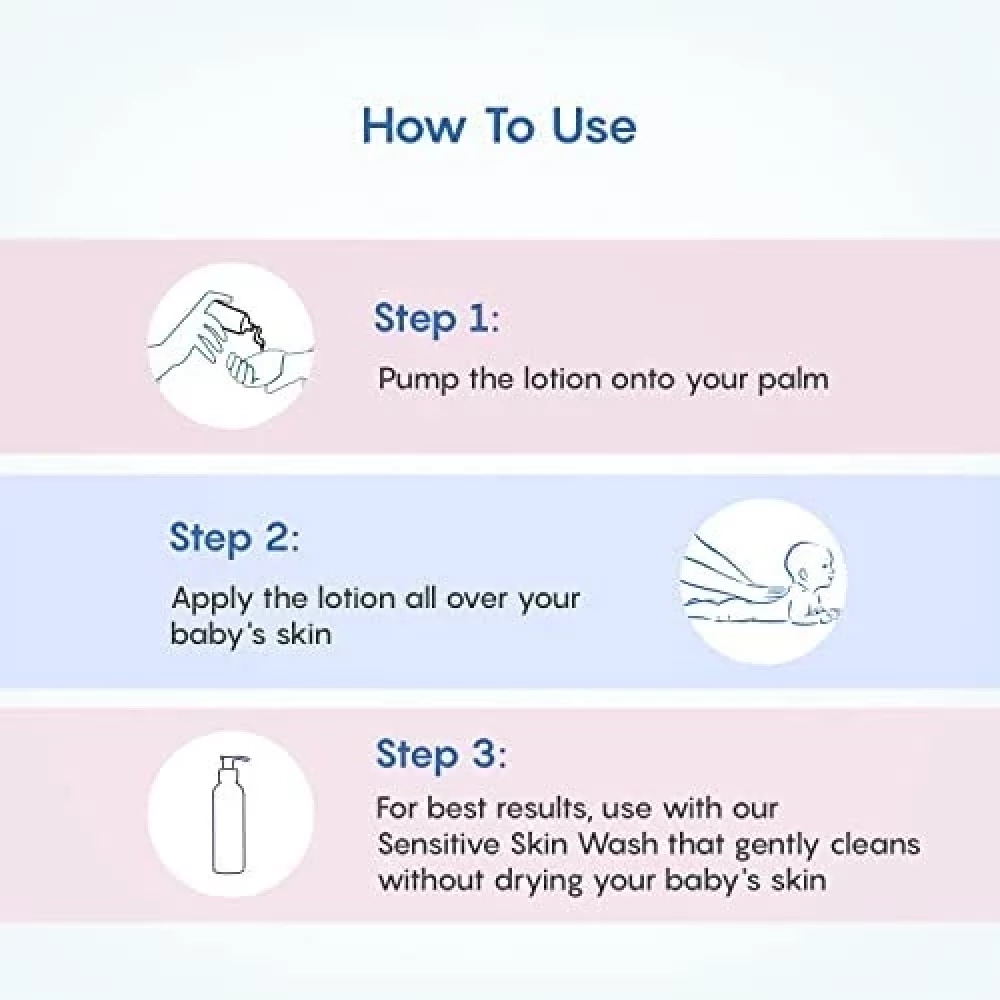 How To Use

Step 1:
Pump the lotion onto your palm

Step 2:
Apply the lotion all over your baby's skin

Step 3:
For best results, use with our Sensitive Skin Wash that gently cleans without drying your baby's skin